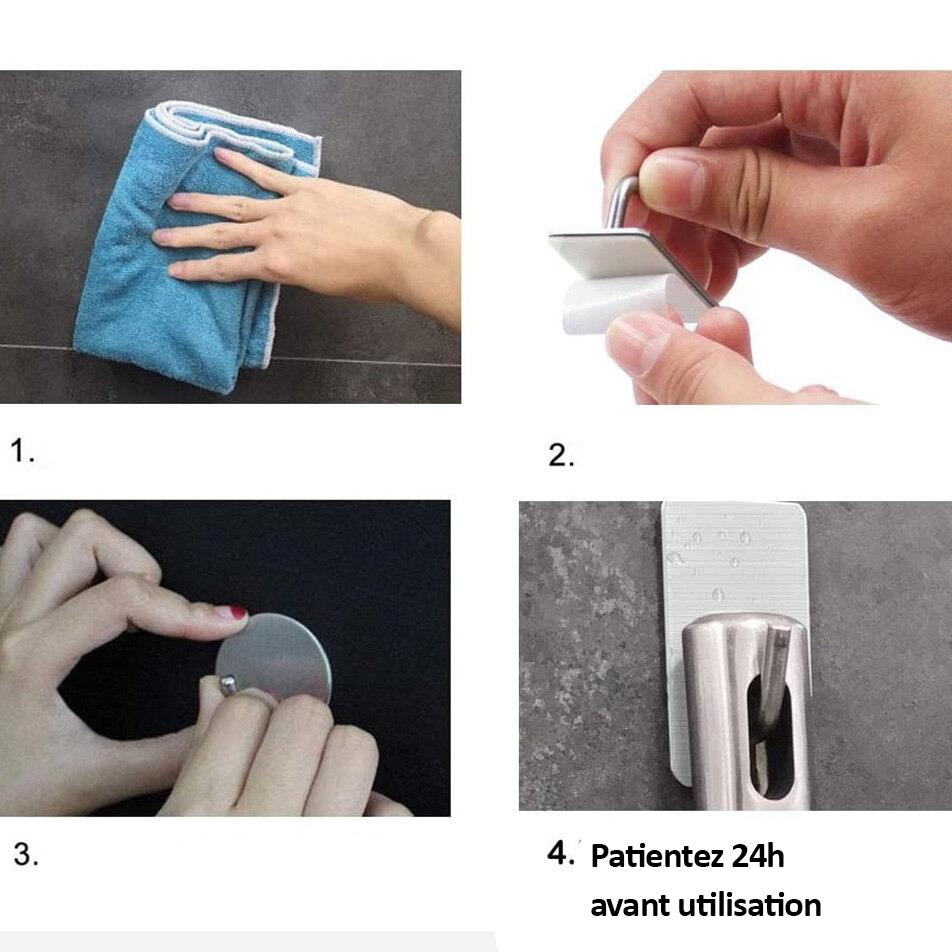 1.

2.

3.

4. Patientez 24h avant utilisation