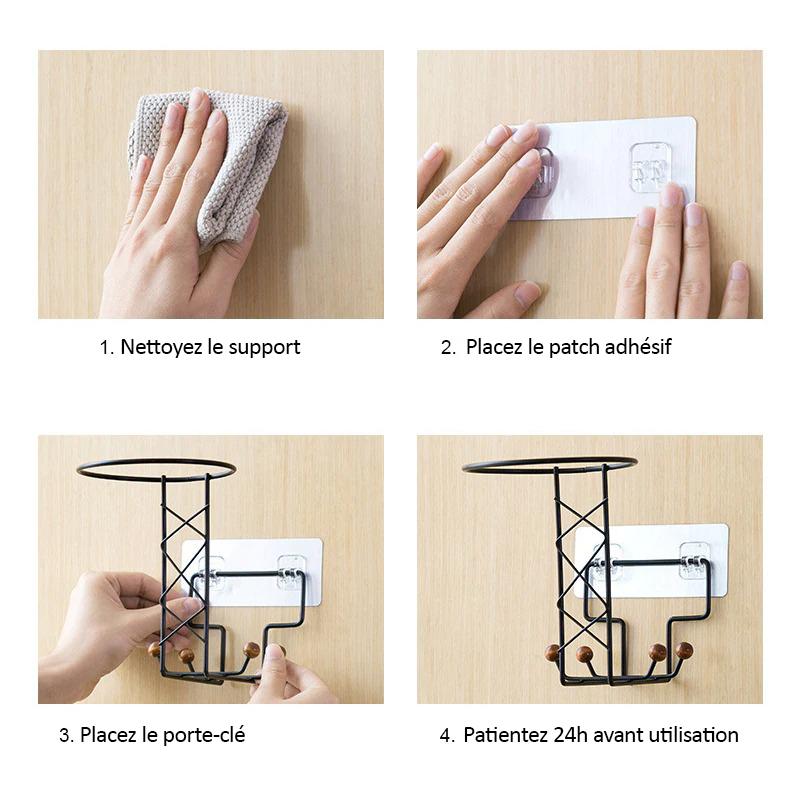 1. Nettoyez le support

2. Placez le patch adhésif

3. Placez le porte-clé

4. Patientez 24h avant utilisation